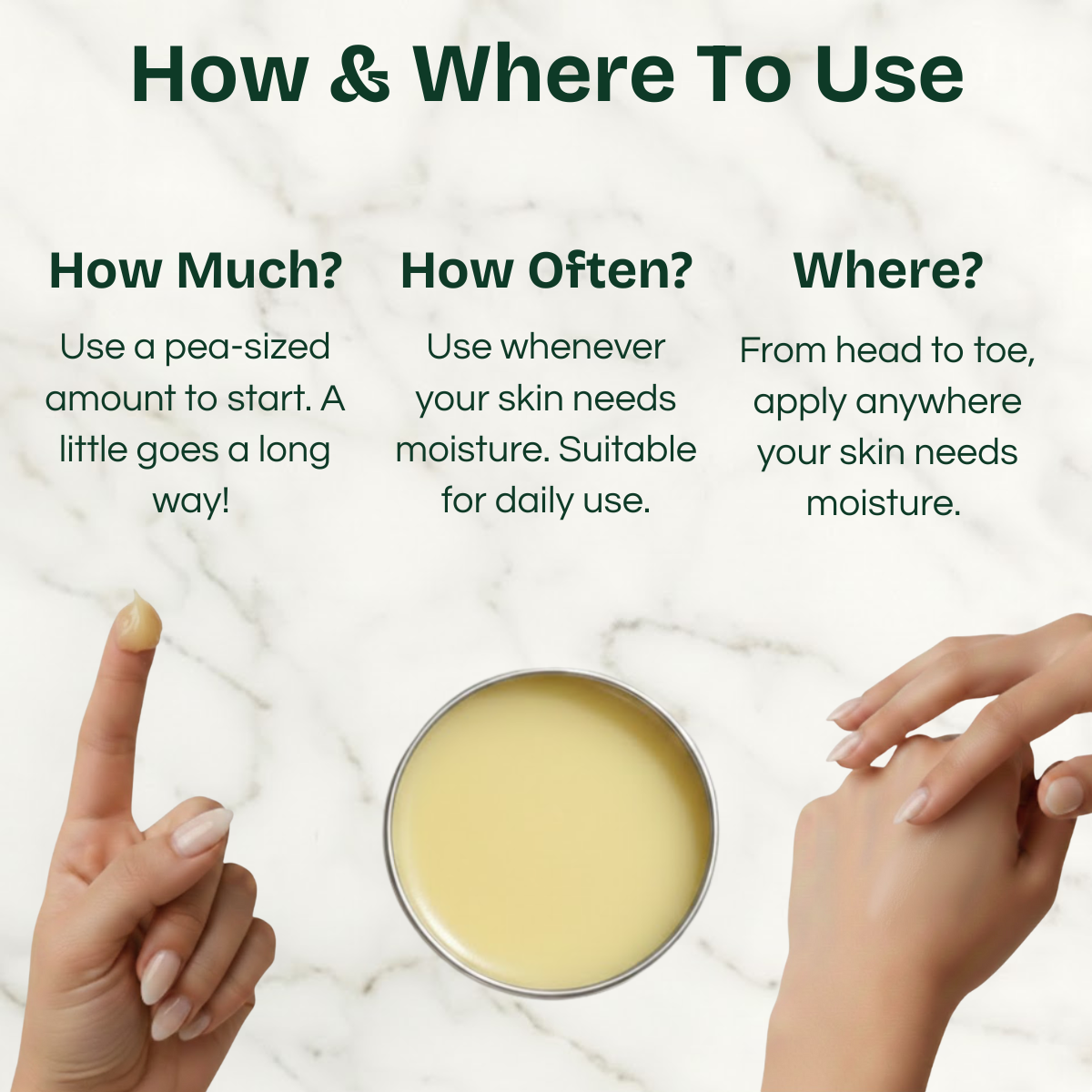 How & Where To Use

How Much?

Use a pea-sized amount to start. A little goes a long way!

How Often?

Use whenever your skin needs moisture. Suitable for daily use.

Where?

From head to toe, apply anywhere your skin needs moisture.