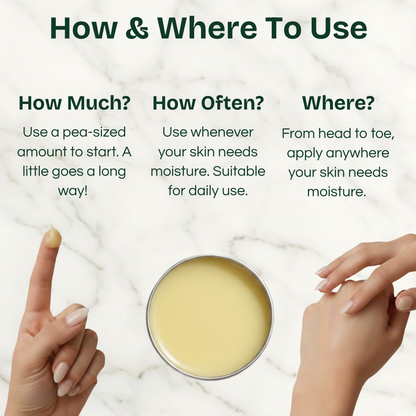 How & Where To Use

How Much?

Use a pea-sized amount to start. A little goes a long way!

How Often?

Use whenever your skin needs moisture. Suitable for daily use.

Where?

From head to toe, apply anywhere your skin needs moisture.