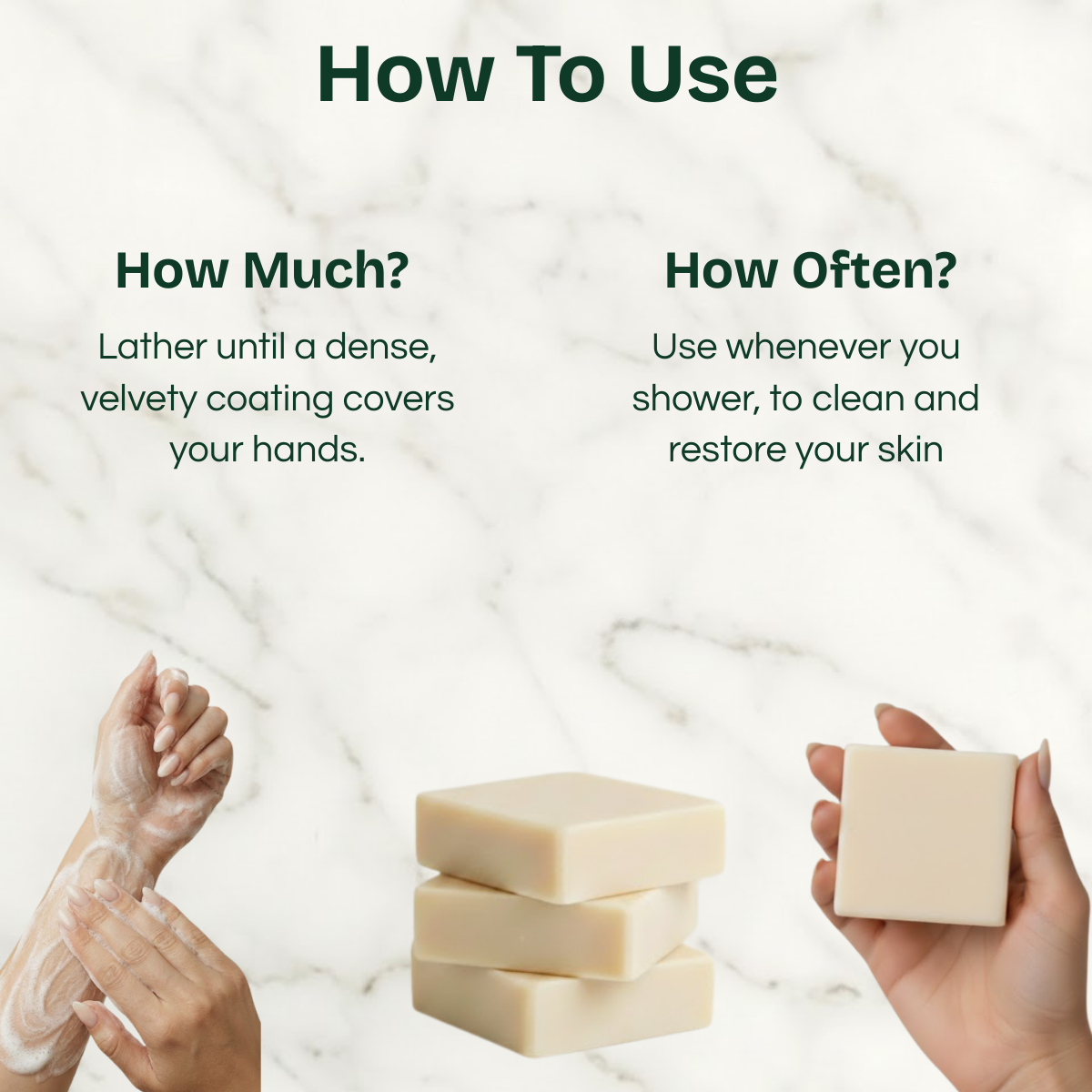 How To Use

How Much?

Lather until a dense, velvety coating covers your hands.

How Often?

Use whenever you shower, to clean and restore your skin